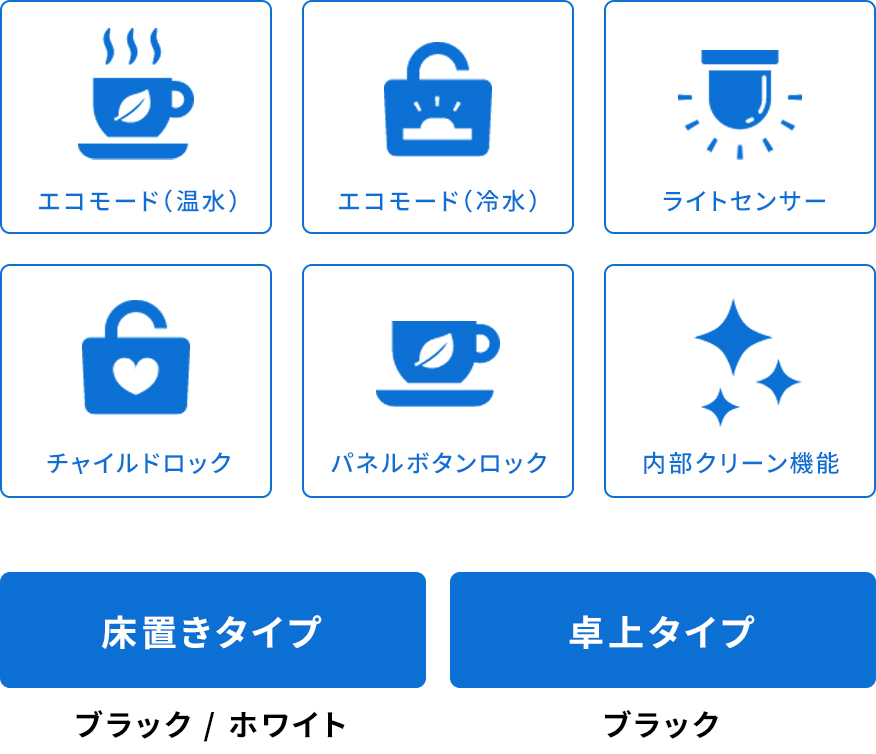 エコモード（温水）

エコモード（冷水）

ライトセンサー

チャイルドロック

パネルボタンロック

内部クリーン機能

床置きタイプ

ブラック / ホワイト

卓上タイプ

ブラック